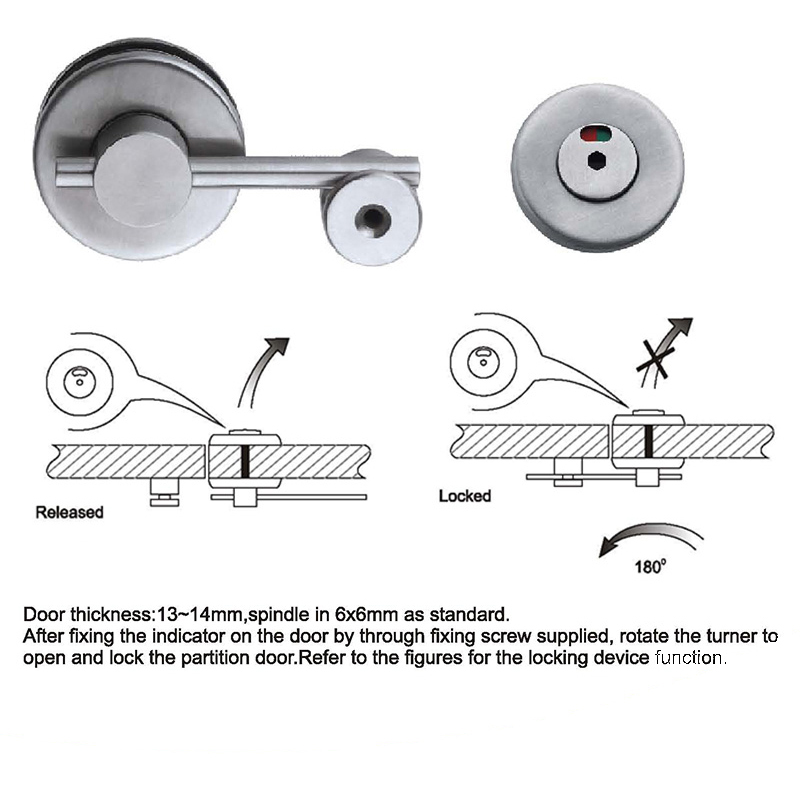 Released

Locked

180°

Door thickness:13~14mm,spindle in 6x6mm as standard.
After fixing the indicator on the door by through fixing screw supplied, rotate the turner to open and lock the partition door.Refer to the figures for the locking device function.