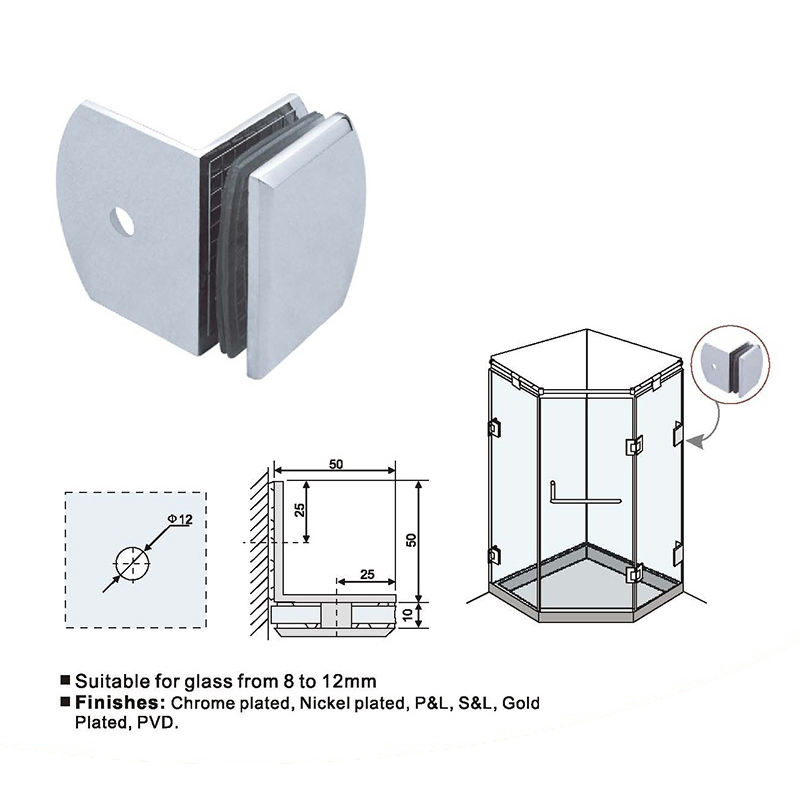 Φ12

50

25

50

25

10

■ Suitable for glass from 8 to 12mm
■ Finishes: Chrome plated, Nickel plated, P&L, S&L, Gold Plated, PVD.